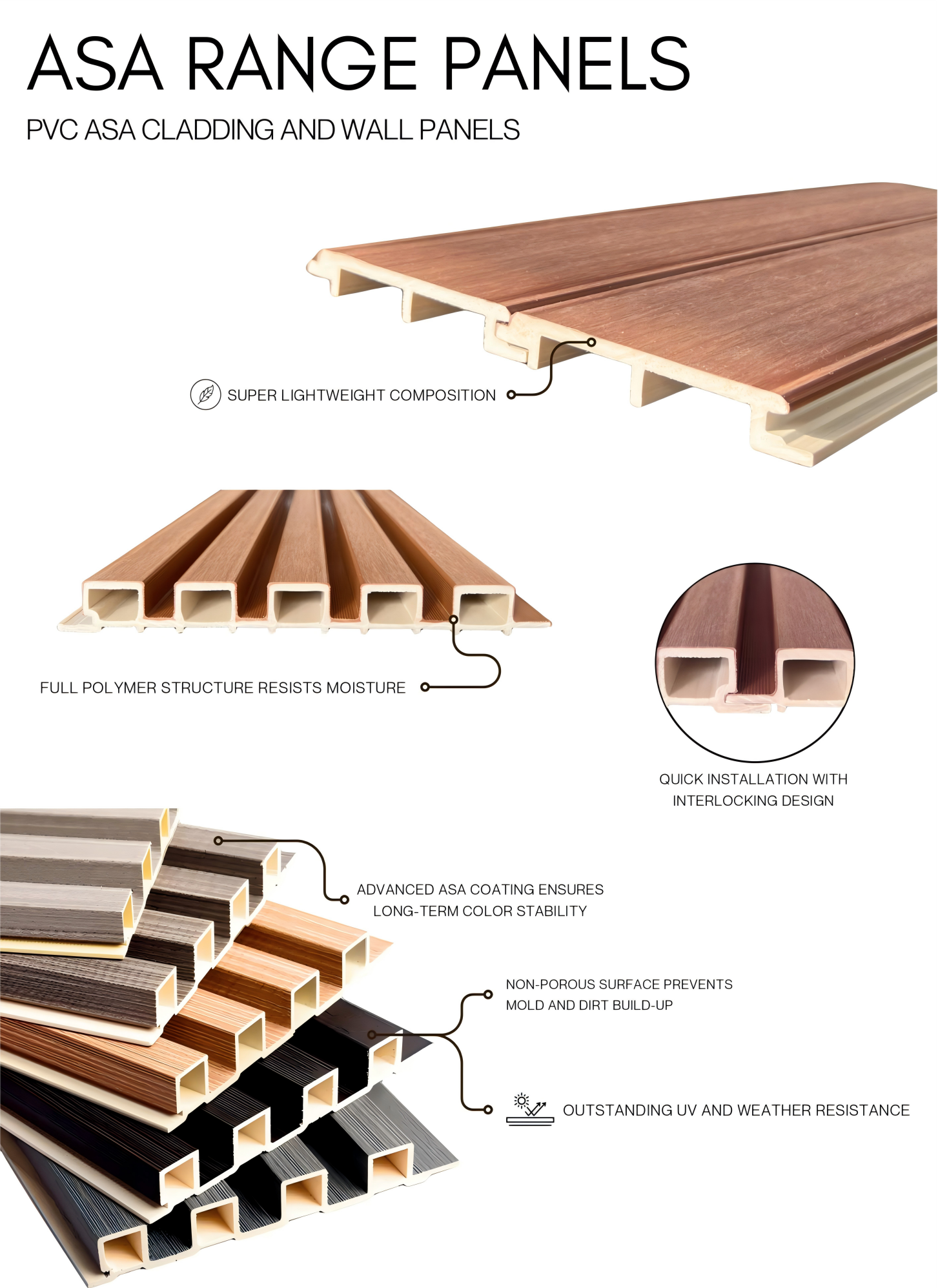 ASA RANGE PANELS

PVC ASA CLADDING AND WALL PANELS

SUPER LIGHTWEIGHT COMPOSITION

FULL POLYMER STRUCTURE RESISTS MOISTURE

QUICK INSTALLATION WITH INTERLOCKING DESIGN

ADVANCED ASA COATING ENSURES LONG-TERM COLOR STABILITY

NON-POROUS SURFACE PREVENTS MOLD AND DIRT BUILD-UP

OUTSTANDING UV AND WEATHER RESISTANCE